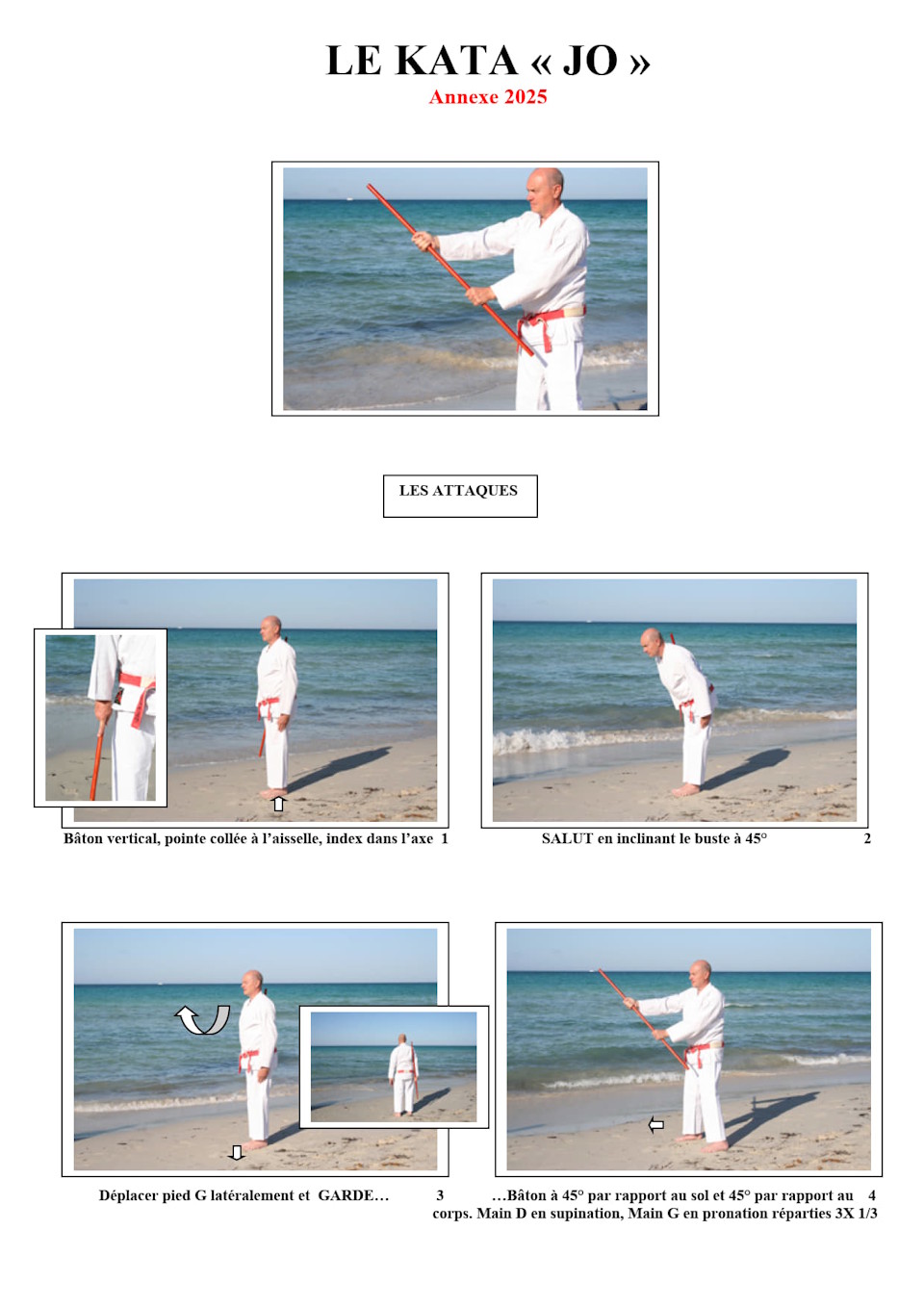 LE KATA « JO »
Annexe 2025

LES ATTAQUES

Bâton vertical, pointe collée à l'aisselle, index dans l'axe 1

SALUT en inclinant le buste à 45° 2

Déplacer pied G latéralement et GARDE… 3

…Bâton à 45° par rapport au sol et 45° par rapport au 4
corps. Main D en supination, Main G en pronation réparties 3X 1/3