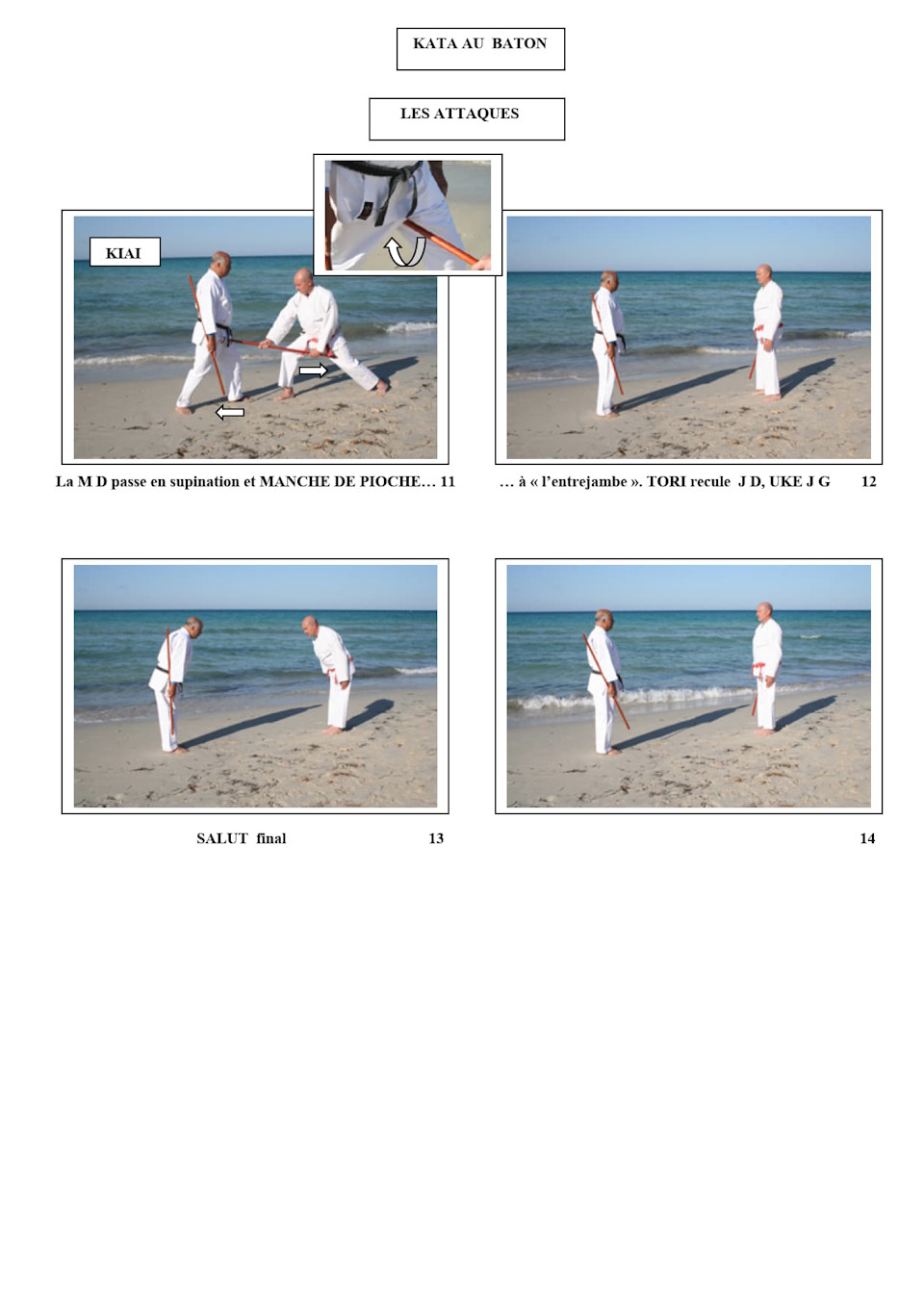 KATA AU BATON

LES ATTAQUES

KIAI

La M D passe en supination et MANCHE DE PIOCHE… 11

… à « l'entrejambe ». TORI recule J D, UKE J G 12

SALUT final 13

14