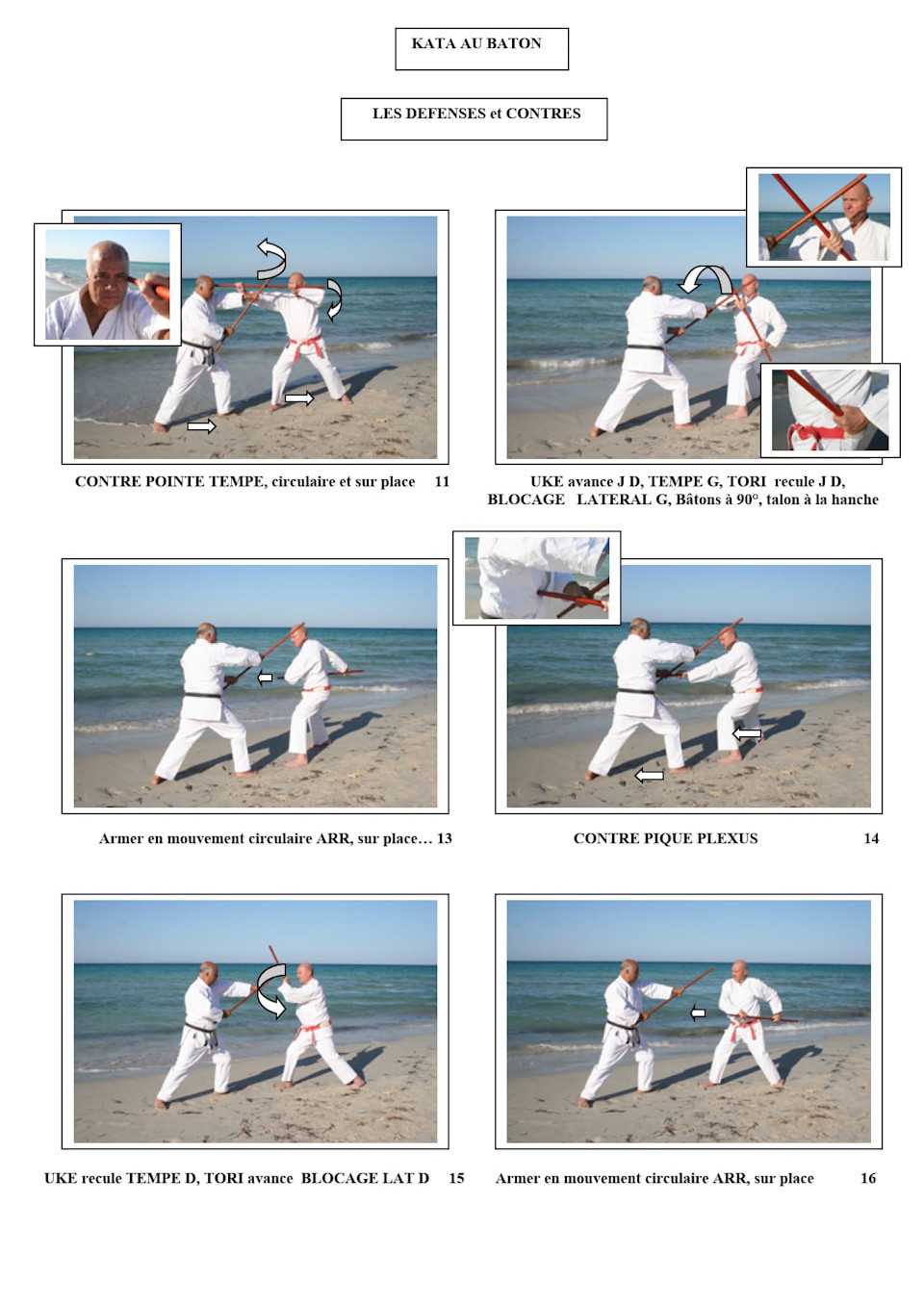 KATA AU BATON

LES DEFENSES et CONTRES

CONTRE POINTE TEMPE, circulaire et sur place 11

UKE avance J D, TEMPE G, TORI recule J D, BLOCAGE LATERAL G, Bâtons à 90°, talon à la hanche

Armer en mouvement circulaire ARR, sur place… 13

CONTRE PIQUE PLEXUS 14

UKE recule TEMPE D, TORI avance BLOCAGE LAT D 15

Armer en mouvement circulaire ARR, sur place 16