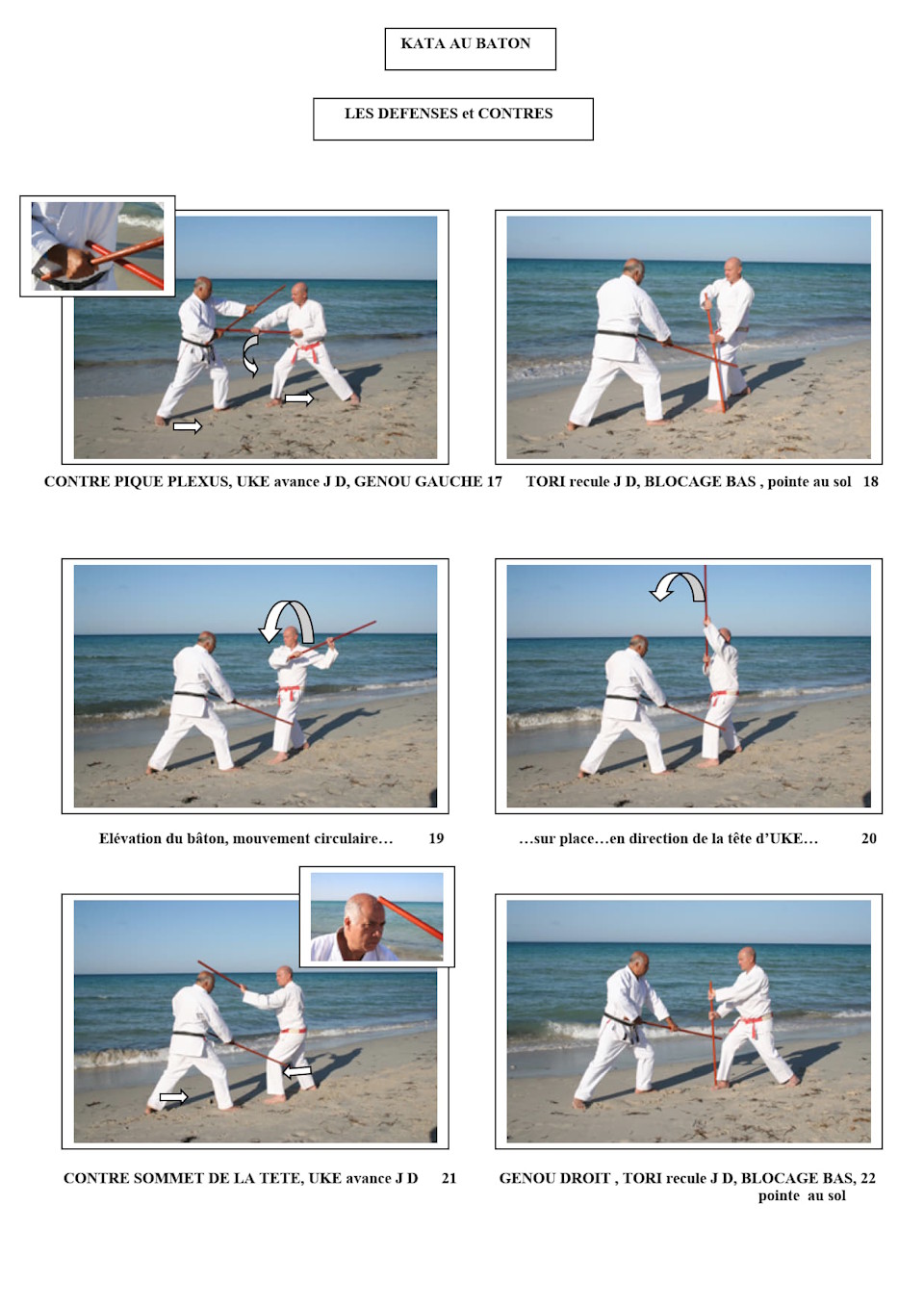 KATA AU BATON

LES DEFENSES et CONTRES

CONTRE PIQUE PLEXUS, UKE avance J D, GENOU GAUCHE 17

TORI recule J D, BLOCAGE BAS , pointe au sol 18

Elévation du bâton, mouvement circulaire… 19

…sur place…en direction de la tête d'UKE… 20

CONTRE SOMMET DE LA TETE, UKE avance J D 21

GENOU DROIT , TORI recule J D, BLOCAGE BAS, 22 pointe au sol