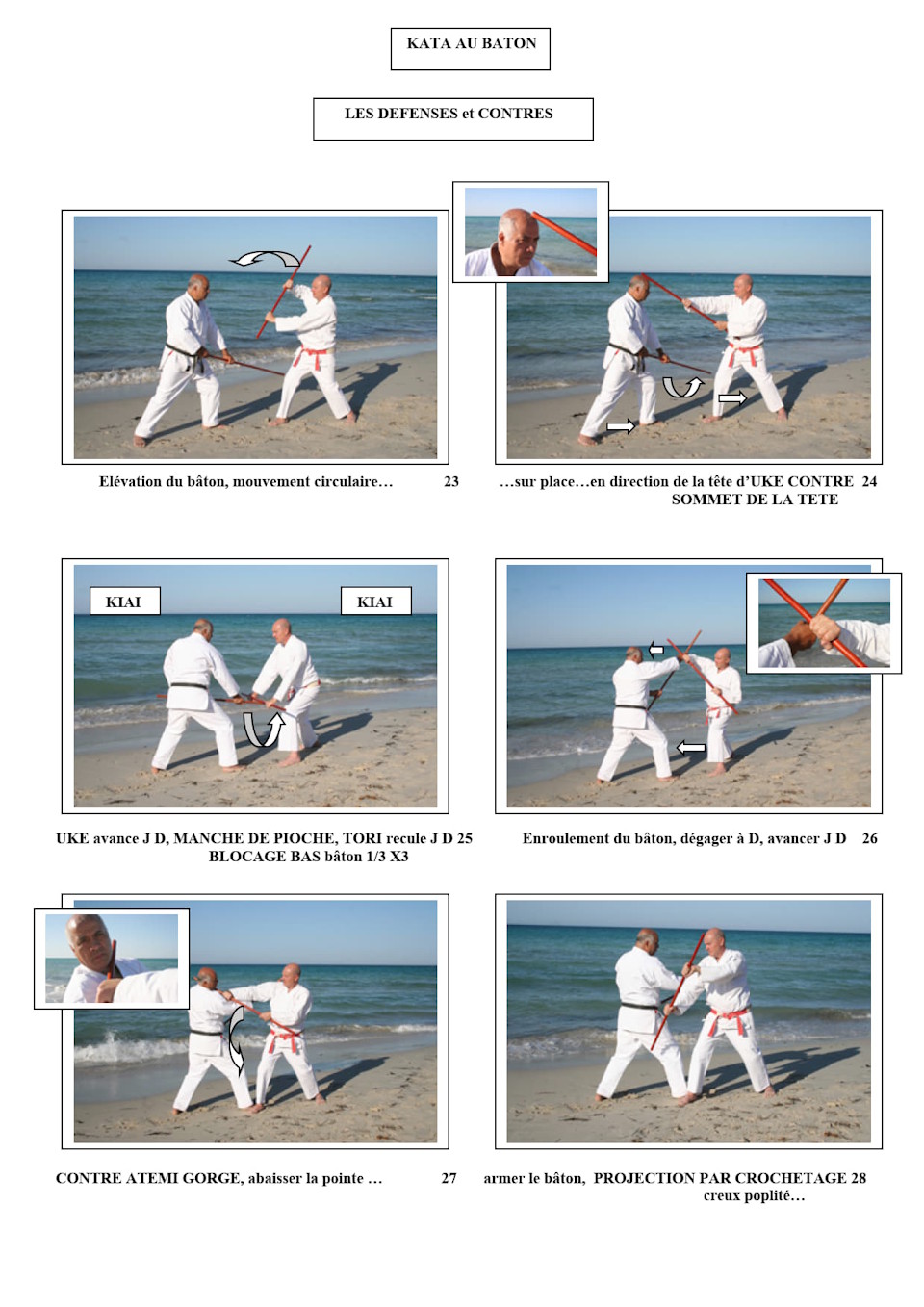 KATA AU BATON

LES DEFENSES et CONTRES

Elévation du bâton, mouvement circulaire… 23

…sur place…en direction de la tête d'UKE CONTRE 24 SOMMET DE LA TETE

KIAI

KIAI

UKE avance J D, MANCHE DE PIOCHE, TORI recule J D 25 BLOCAGE BAS bâton 1/3 X3

Enroulement du bâton, dégager à D, avancer J D 26

CONTRE ATEMI GORGE, abaisser la pointe … 27

armer le bâton, PROJECTION PAR CROCHETAGE 28 creux poplité…