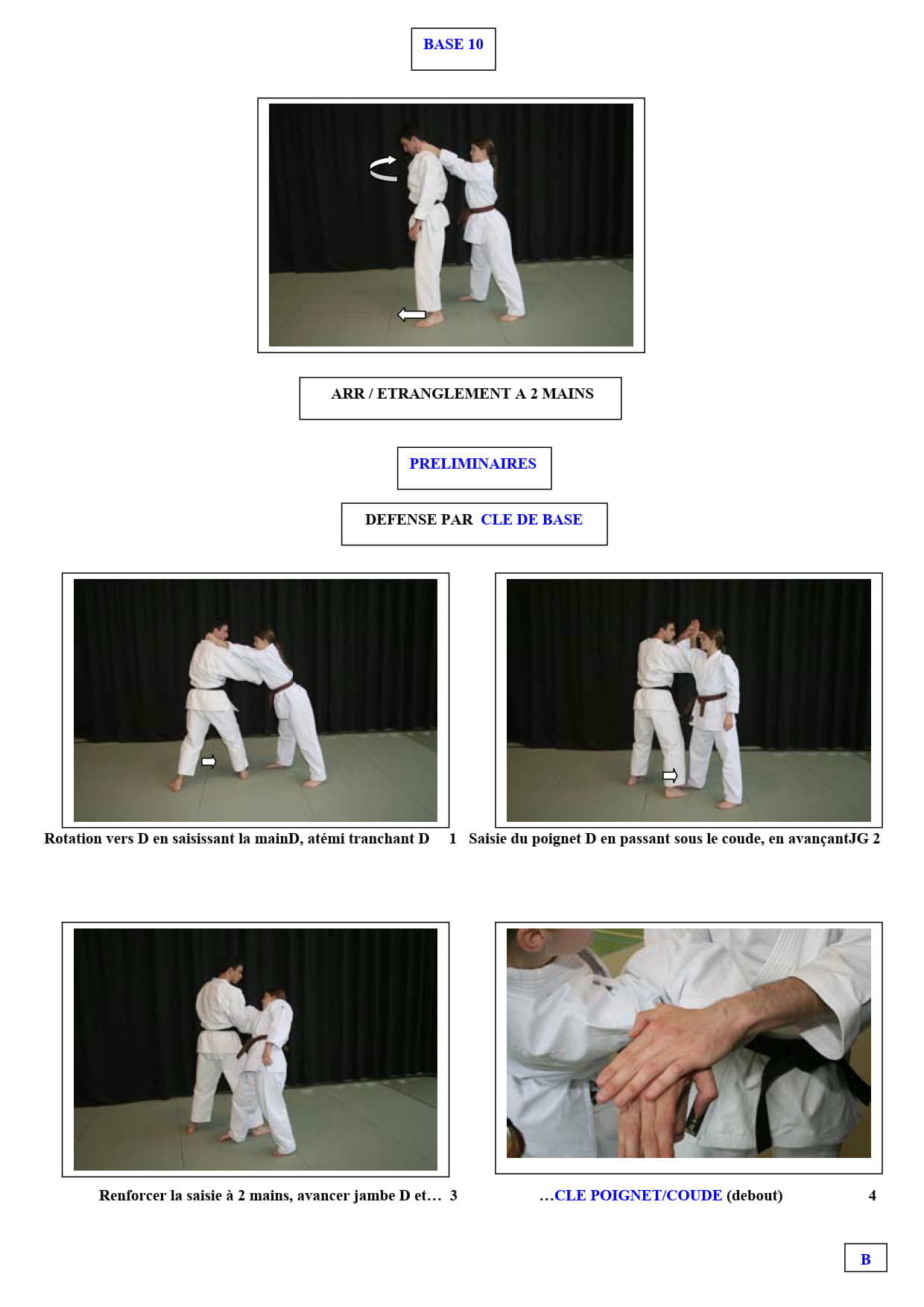 BASE 10

ARR / ETRANGLEMENT A 2 MAINS

PRELIMINAIRES

DEFENSE PAR CLE DE BASE

Rotation vers D en saisissant la mainD, atémi tranchant D 1

Saisie du poignet D en passant sous le coude, en avançantJG 2

Renforcer la saisie à 2 mains, avancer jambe D et… 3

…CLE POIGNET/COUDE (debout) 4

B