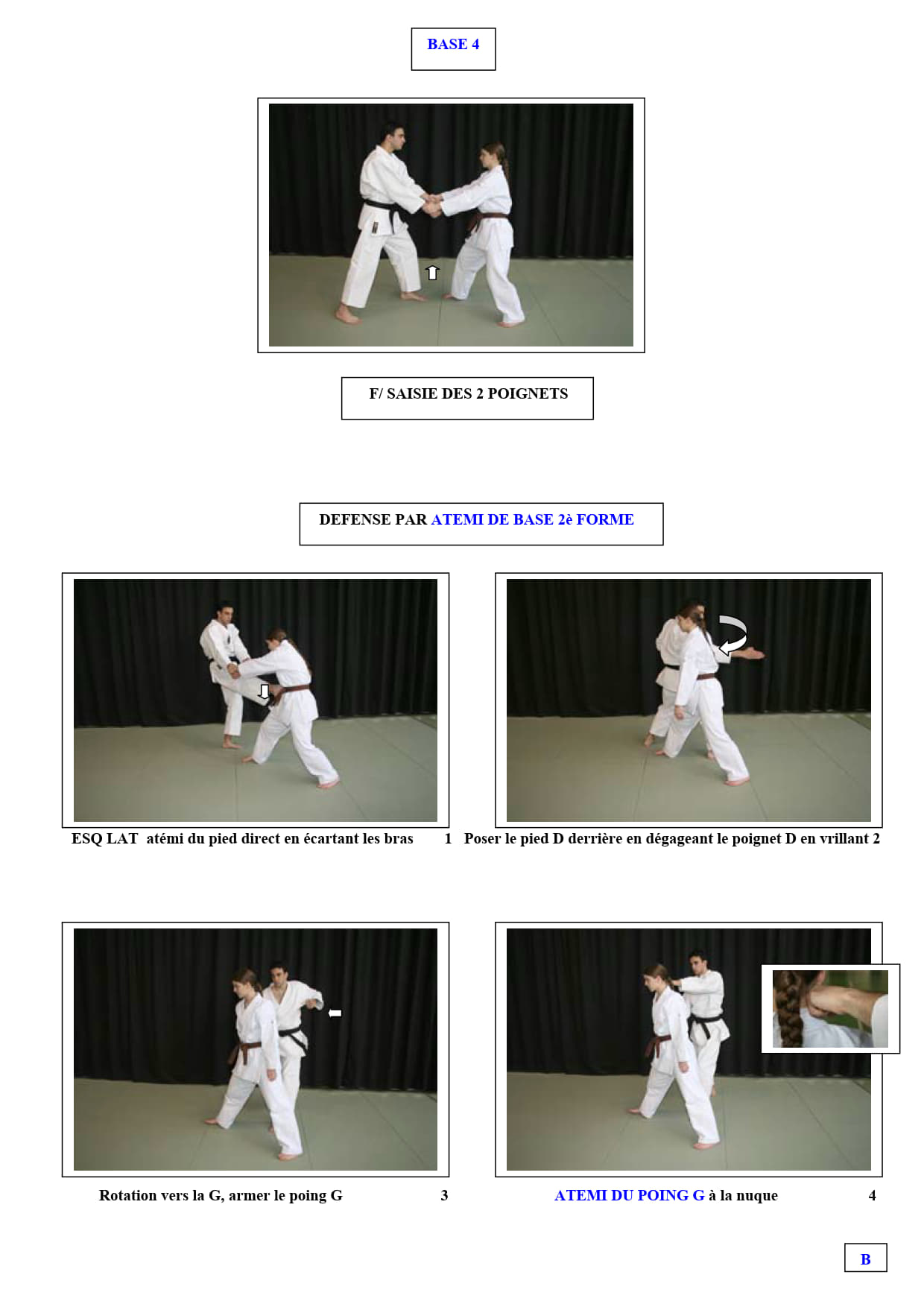 BASE 4

F/ SAISIE DES 2 POIGNETS

DEFENSE PAR ATEMI DE BASE 2è FORME

ESQ LAT atémi du pied direct en écartant les bras 1

Poser le pied D derrière en dégageant le poignet D en vrillant 2

Rotation vers la G, armer le poing G 3

ATEMI DU POING G à la nuque 4

B