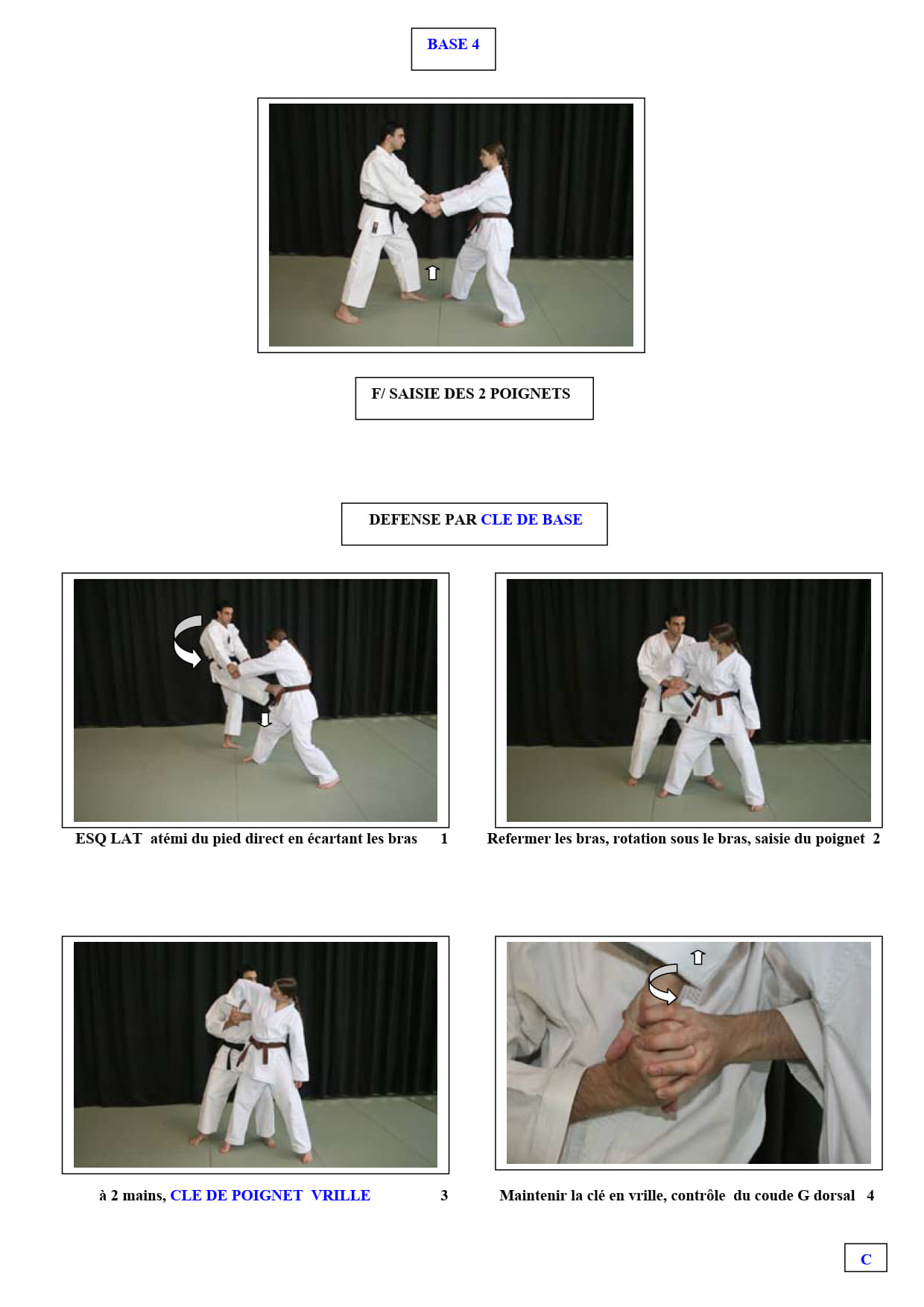 BASE 4

F/ SAISIE DES 2 POIGNETS

DEFENSE PAR CLE DE BASE

ESQ LAT atémi du pied direct en écartant les bras 1

Refermer les bras, rotation sous le bras, saisie du poignet 2

à 2 mains, CLE DE POIGNET VRILLE 3

Maintenir la clé en vrille, contrôle du coude G dorsal 4

C