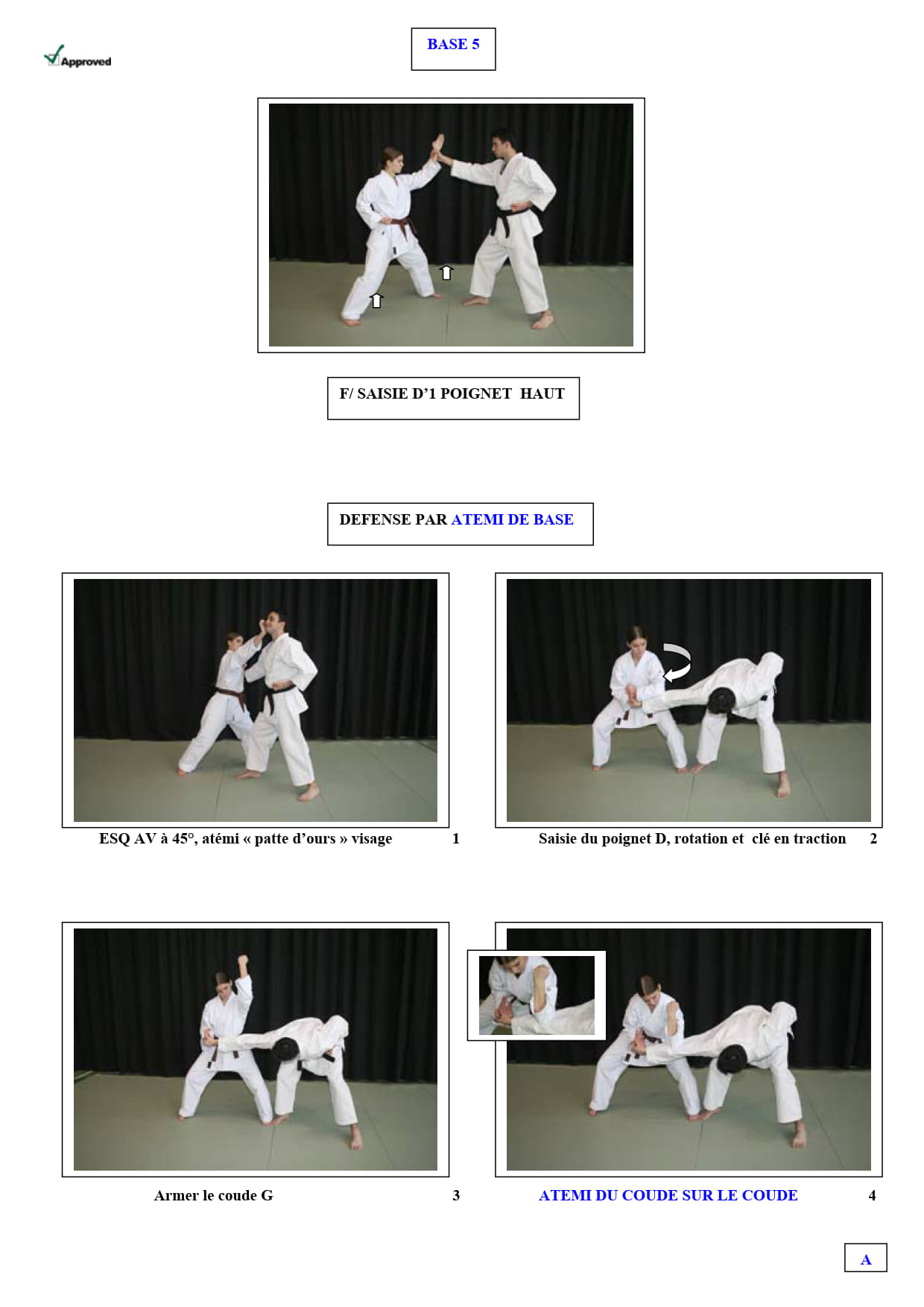 Approved

BASE 5

F/ SAISIE D'1 POIGNET HAUT

DEFENSE PAR ATEMI DE BASE

ESQ AV à 45°, atémi « patte d'ours » visage 1

Saisie du poignet D, rotation et clé en traction 2

Armer le coude G 3

ATEMI DU COUDE SUR LE COUDE 4

A