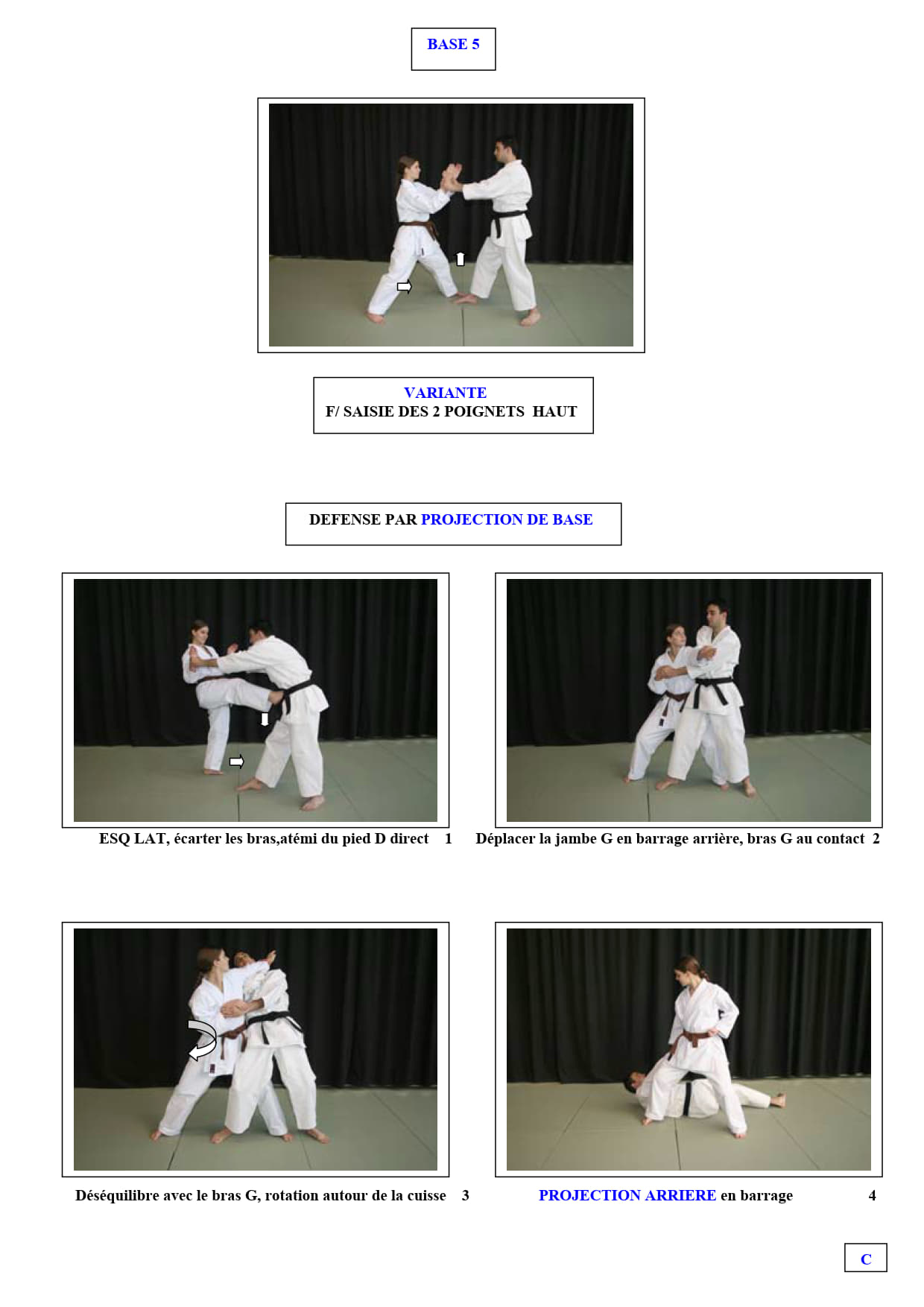 BASE 5

VARIANTE
F/ SAISIE DES 2 POIGNETS HAUT

DEFENSE PAR PROJECTION DE BASE

ESQ LAT, écarter les bras,atémi du pied D direct 1

Déplacer la jambe G en barrage arrière, bras G au contact 2

Déséquilibre avec le bras G, rotation autour de la cuisse 3

PROJECTION ARRIERE en barrage 4

C