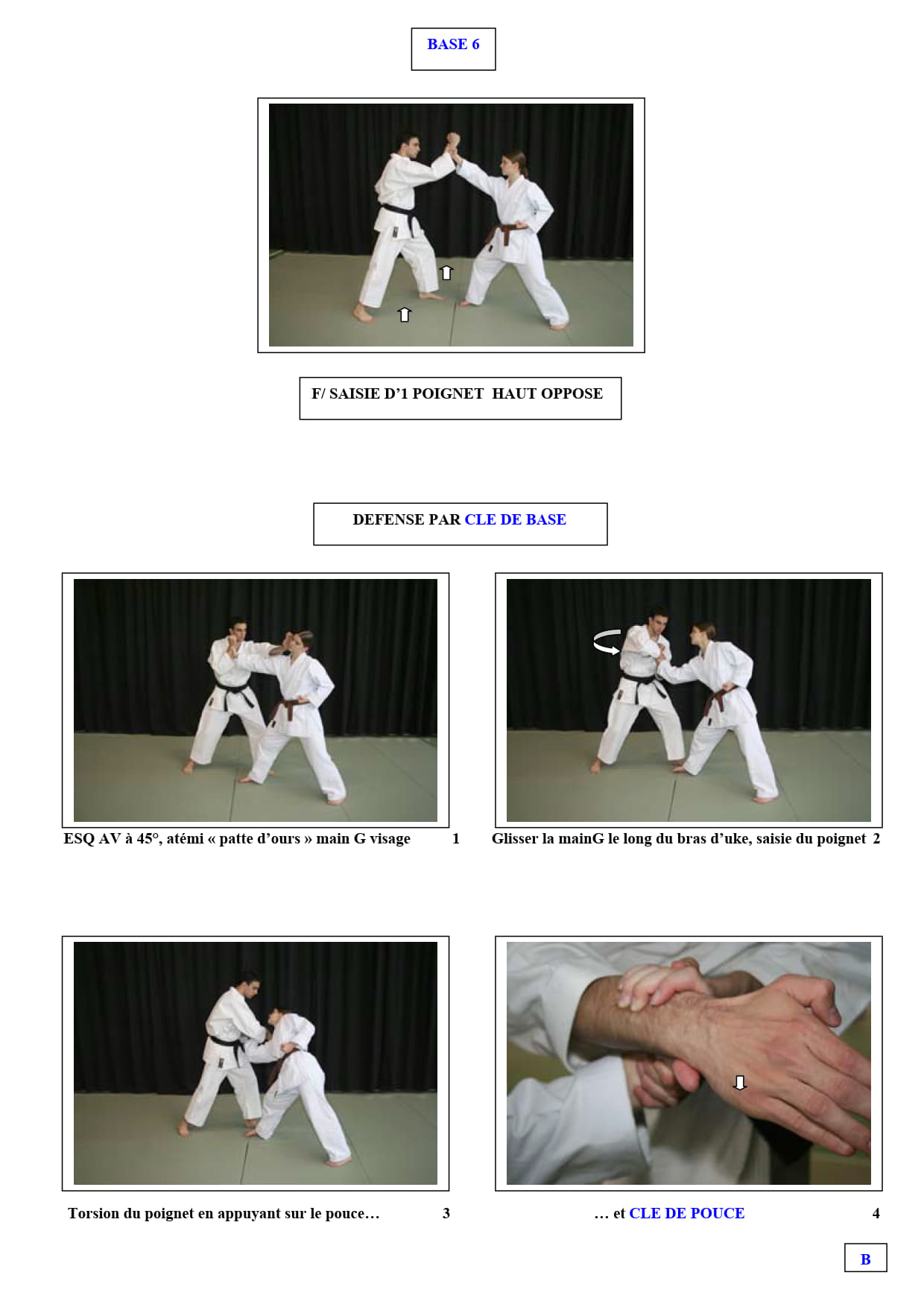 BASE 6

F/ SAISIE D'1 POIGNET HAUT OPPOSE

DEFENSE PAR CLE DE BASE

ESQ AV à 45°, atémi « patte d'ours » main G visage 1

Glisser la mainG le long du bras d'uke, saisie du poignet 2

Torsion du poignet en appuyant sur le pouce… 3

… et CLE DE POUCE 4

B