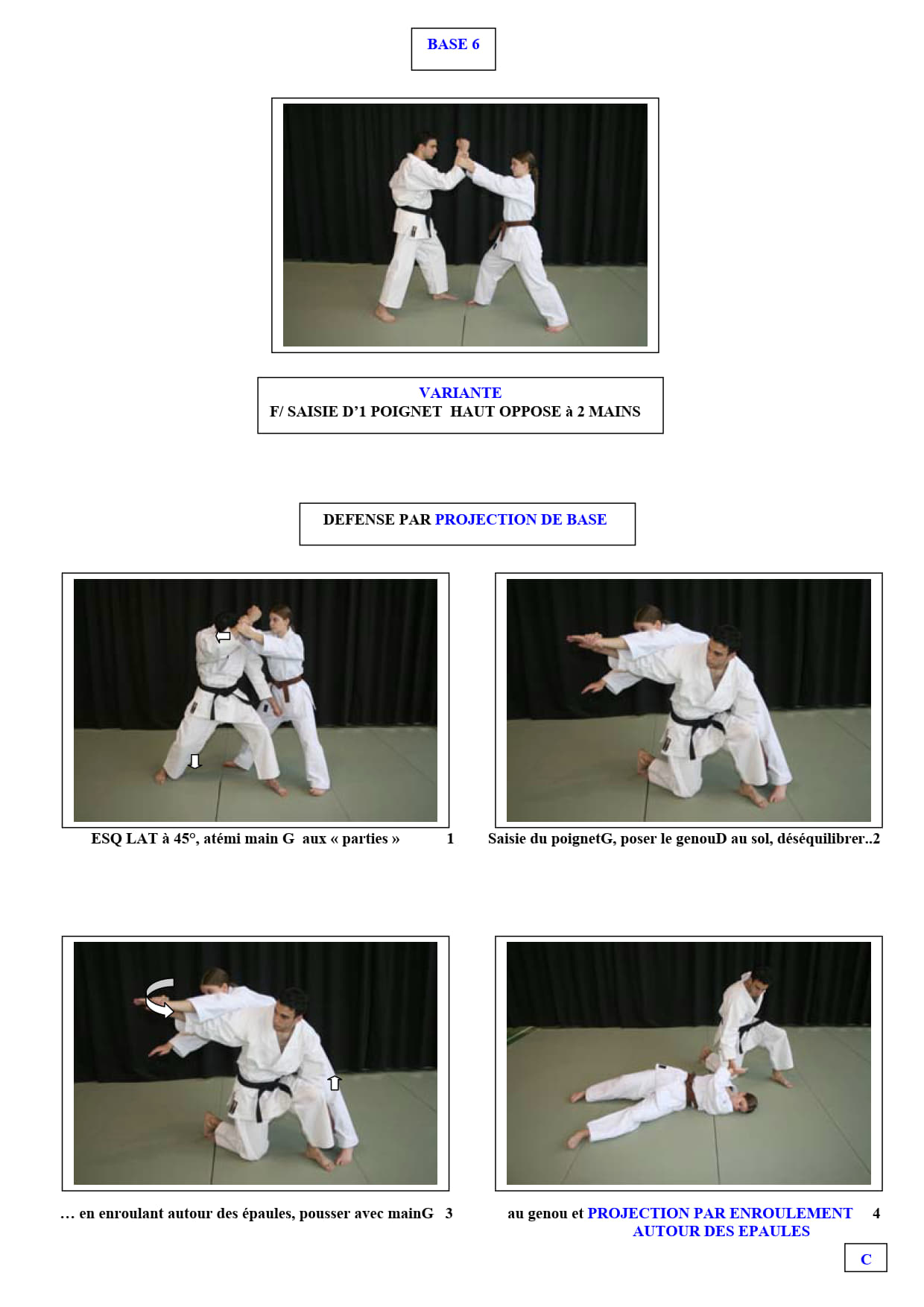 BASE 6

VARIANTE
F/ SAISIE D'1 POIGNET HAUT OPPOSE à 2 MAINS

DEFENSE PAR PROJECTION DE BASE

ESQ LAT à 45°, atémi main G aux « parties » 1

Saisie du poignetG, poser le genouD au sol, déséquilibrer..2

… en enroulant autour des épaules, pousser avec mainG 3

au genou et PROJECTION PAR ENROULEMENT AUTOUR DES EPAULES 4

C