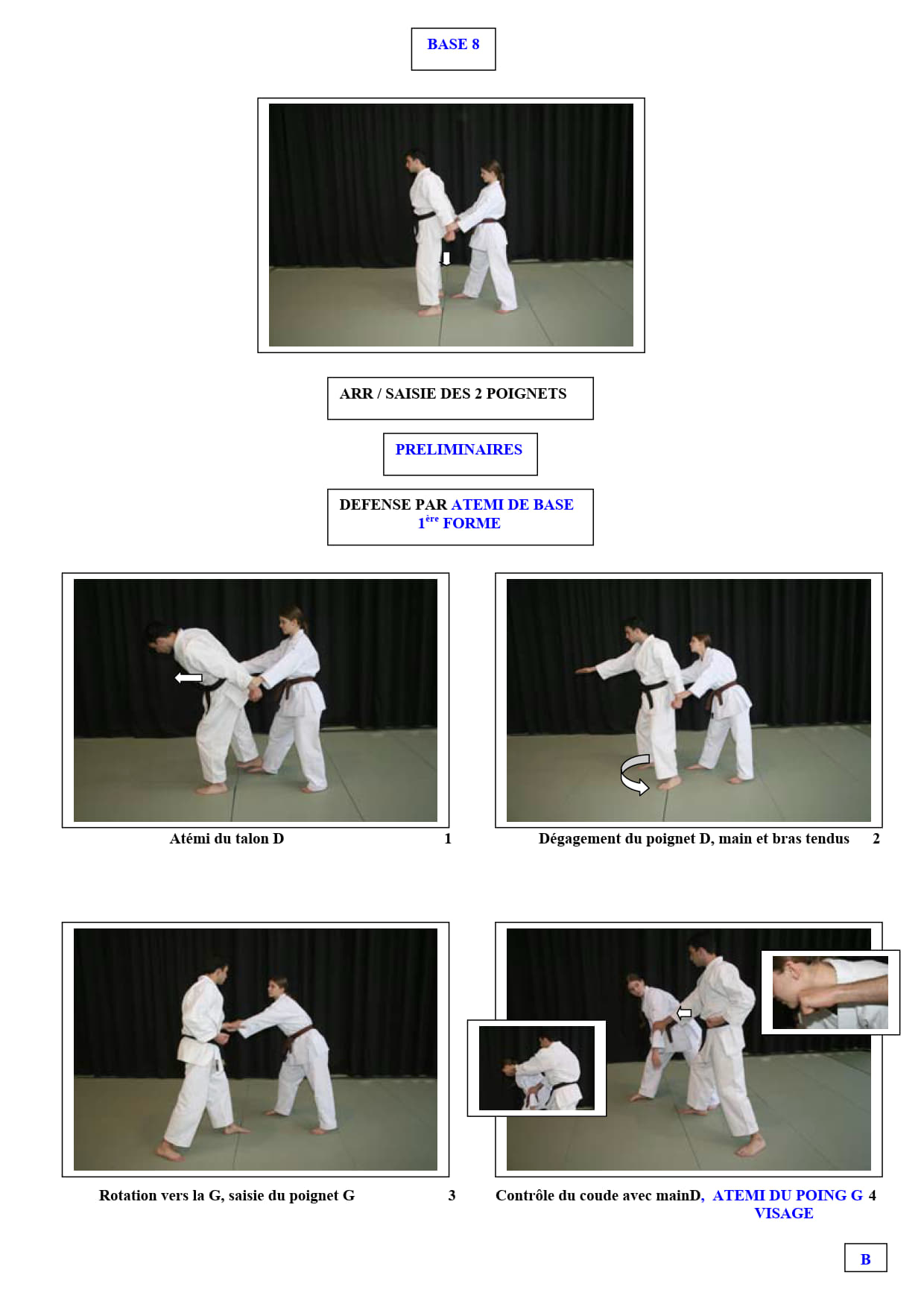 BASE 8

ARR / SAISIE DES 2 POIGNETS

PRELIMINAIRES

DEFENSE PAR ATEMI DE BASE
$1^{ère}$ FORME

Atémi du talon D 1

Dégagement du poignet D, main et bras tendus 2

Rotation vers la G, saisie du poignet G 3

Contrôle du coude avec mainD, ATEMI DU POING G 4
VISAGE

B