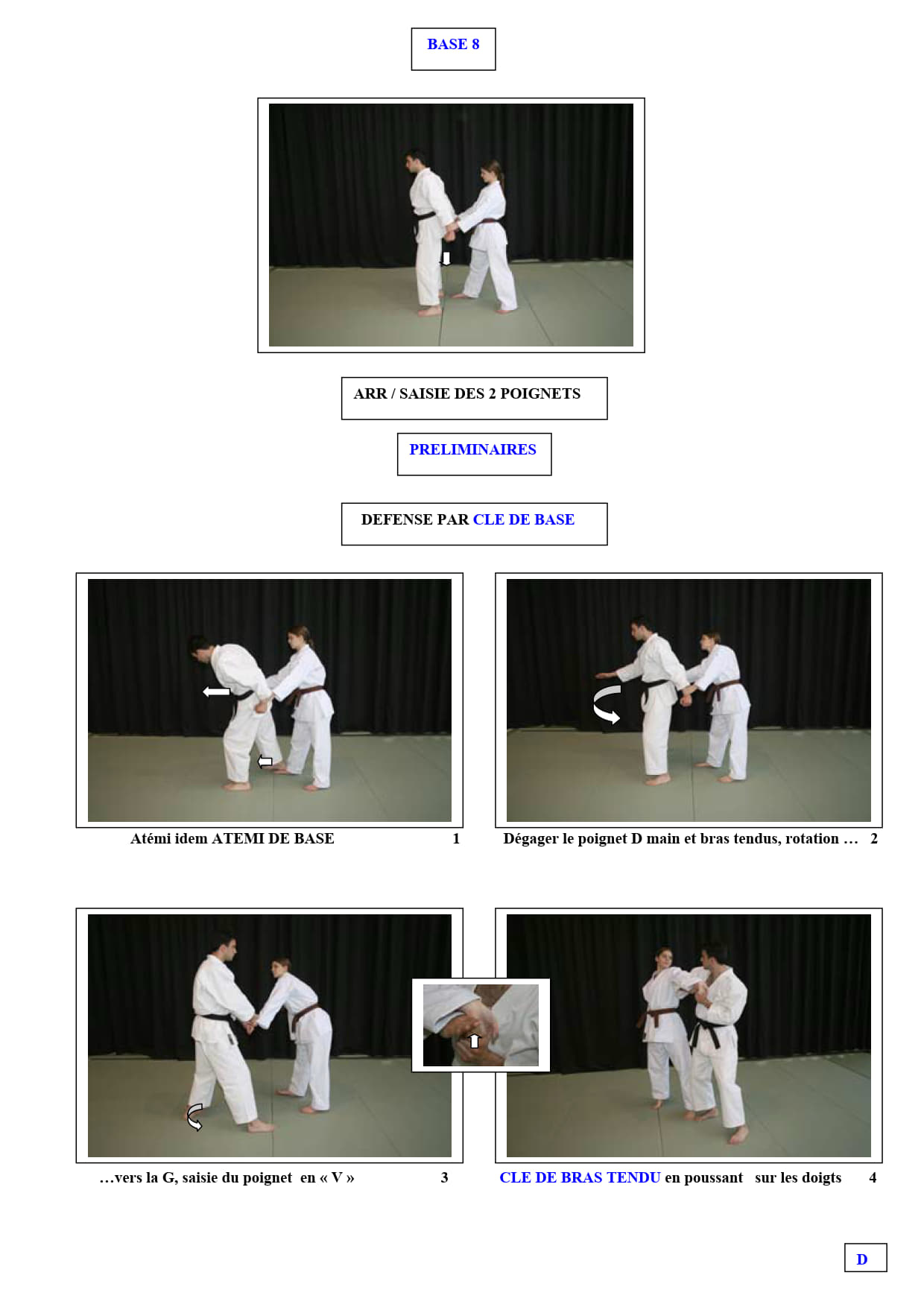 BASE 8

ARR / SAISIE DES 2 POIGNETS

PRELIMINAIRES

DEFENSE PAR CLE DE BASE

Atémi idem ATEMI DE BASE 1

Dégager le poignet D main et bras tendus, rotation … 2

…vers la G, saisie du poignet en « V » 3

CLE DE BRAS TENDU en poussant sur les doigts 4

D